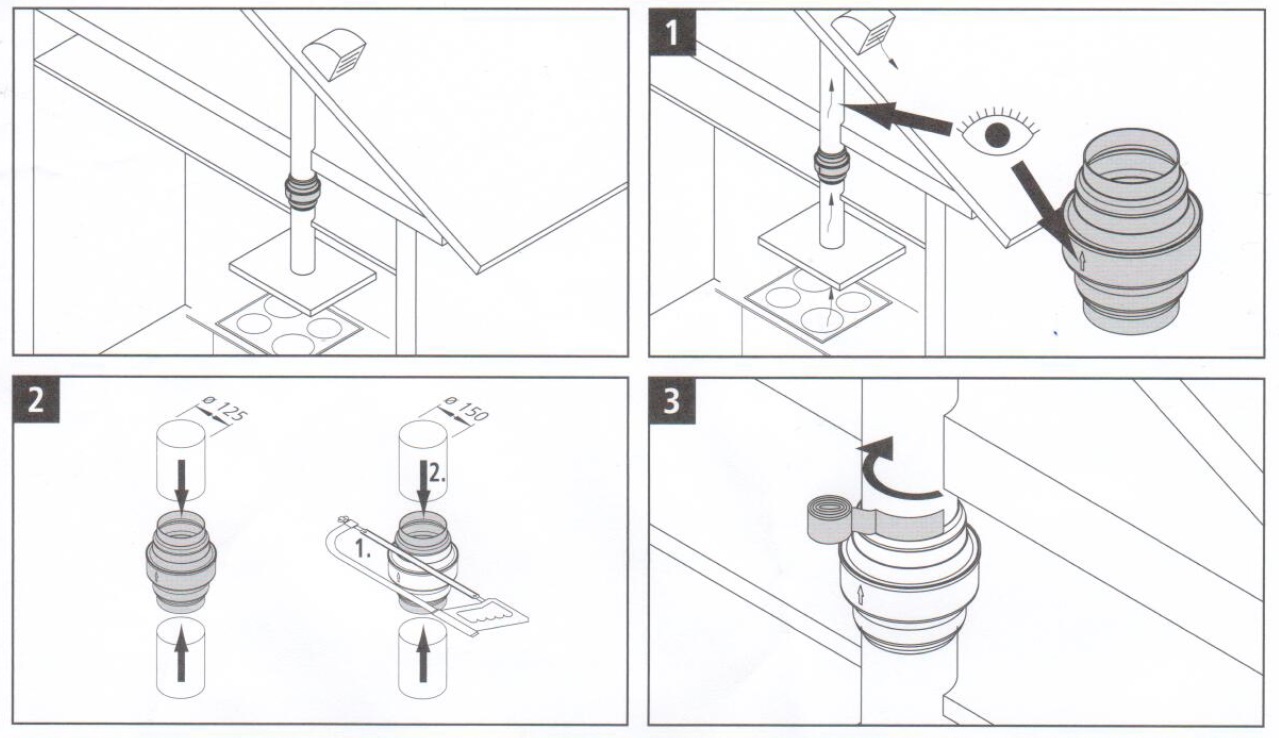 1

2

ø 125

ø 150

2.

1.

3