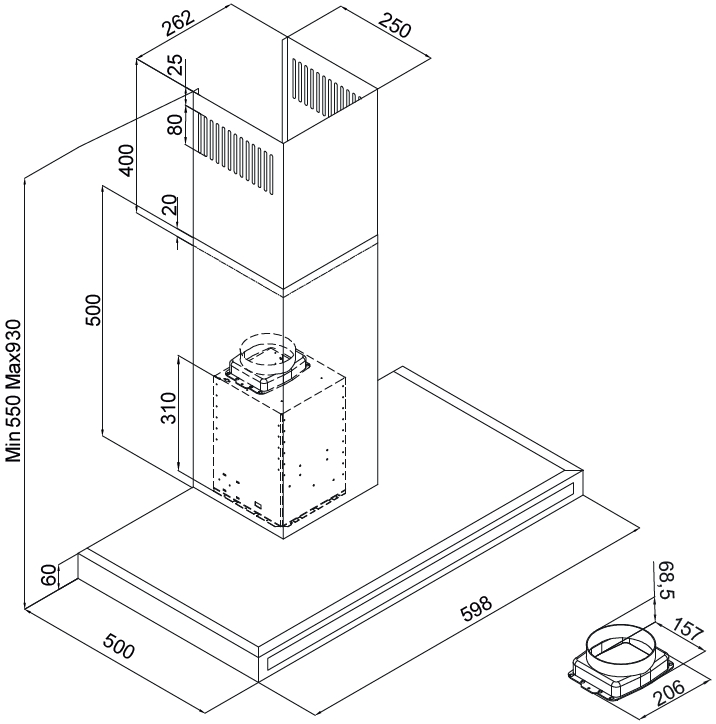 262
250
25
80
400
20
500
310
Min 550 Max930
60
500
598
68,5
157
206