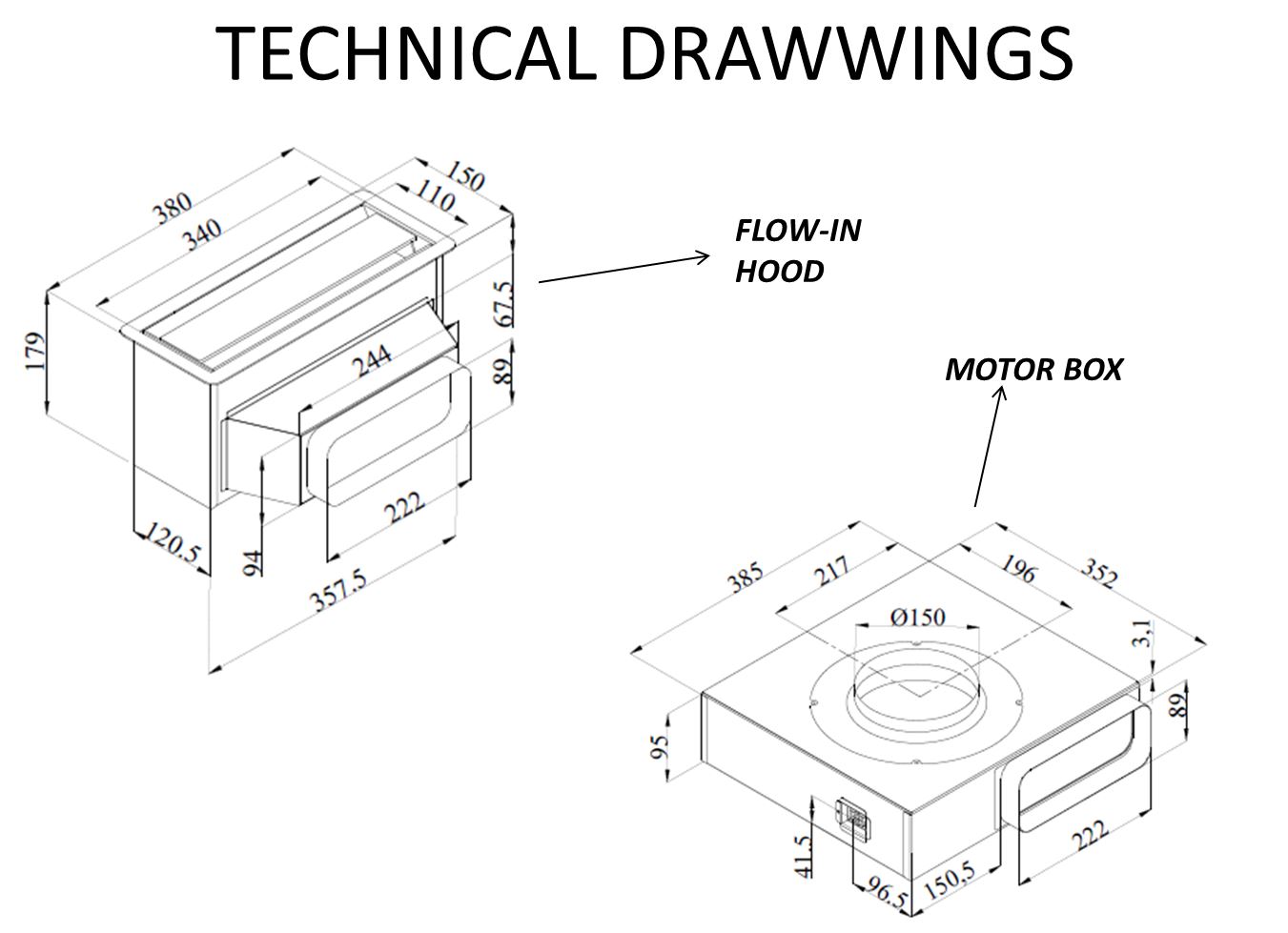 TECHNICAL DRAWWINGS

380
340
150
110
179
67.5
244
89
120.5
94
222
357.5

FLOW-IN HOOD

MOTOR BOX

385
217
196
352
Ø150
3,1
89
95
41.5
96.5
150,5
222